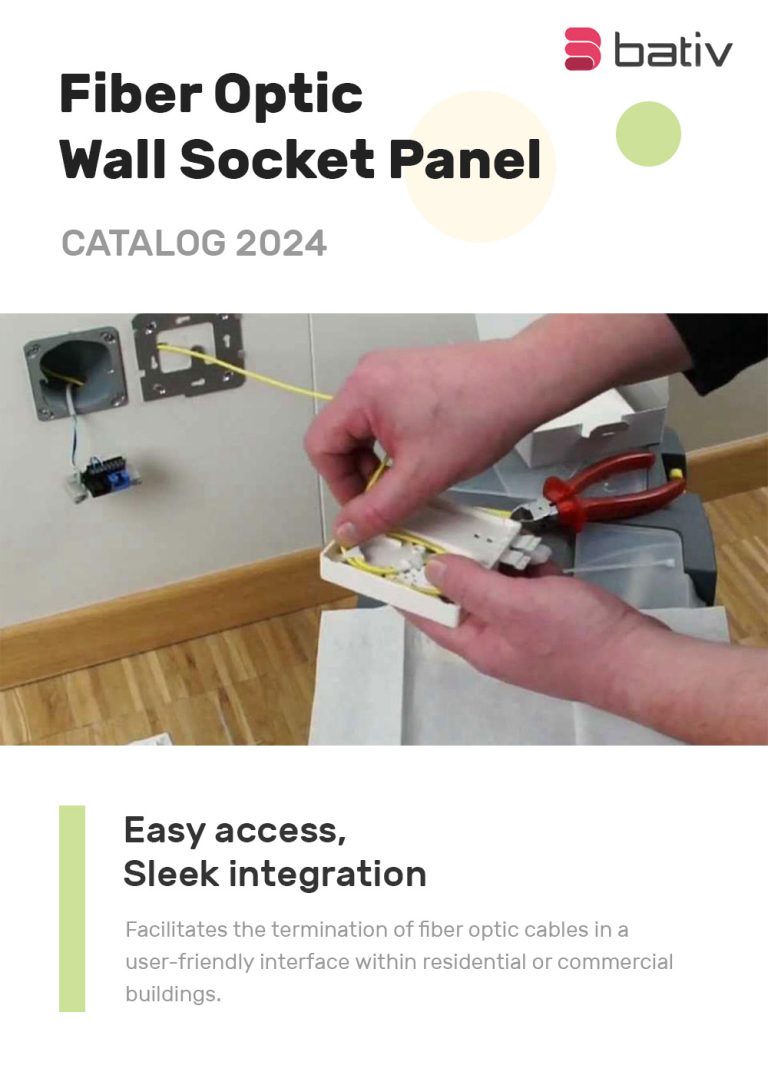 bativ

Fiber Optic Wall Socket Panel

CATALOG 2024

Easy access, Sleek integration

Facilitates the termination of fiber optic cables in a user-friendly interface within residential or commercial buildings.